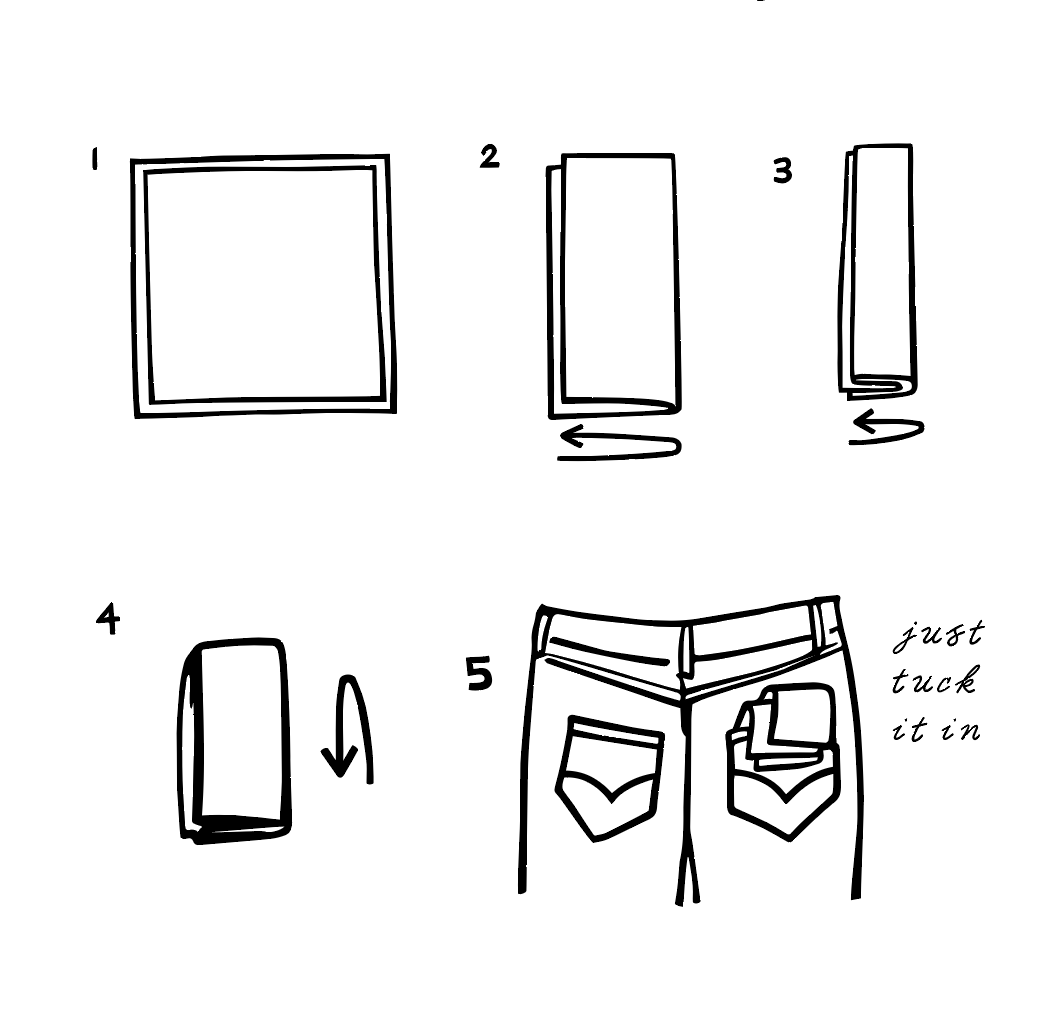 1

2

3

4

5

just tuck it in